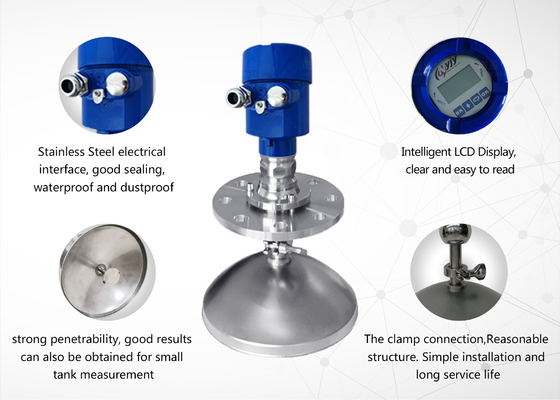 Stainless Steel electrical interface, good sealing, waterproof and dustproof

yjy

OK

Intelligent LCD Display, clear and easy to read

strong penetrability, good results can also be obtained for small tank measurement

The clamp connection,Reasonable structure. Simple installation and long service life